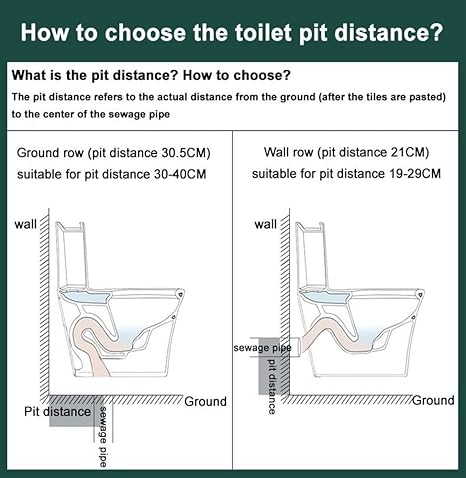 How to choose the toilet pit distance?

What is the pit distance? How to choose?

The pit distance refers to the actual distance from the ground (after the tiles are pasted) to the center of the sewage pipe

Ground row (pit distance 30.5CM)
suitable for pit distance 30-40CM

wall

Ground

Pit distance

sewage pipe

Wall row (pit distance 21CM)
suitable for pit distance 19-29CM

wall

sewage pipe

pit distance

Ground